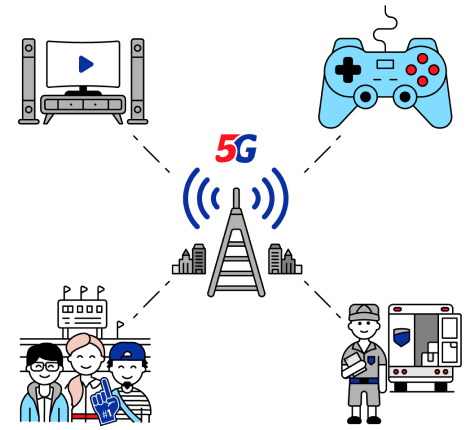 5G

#1