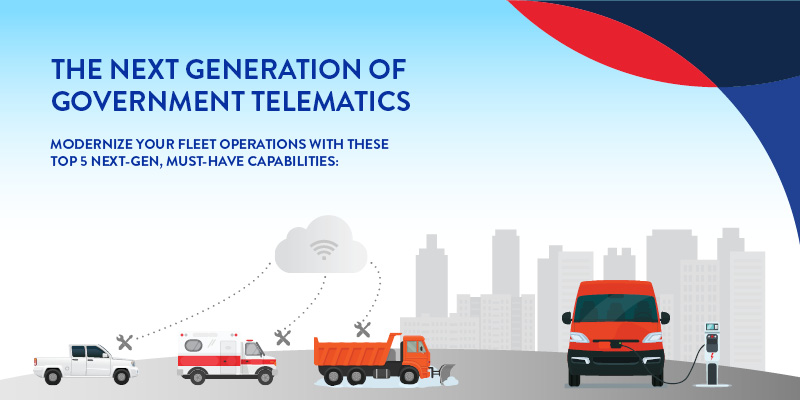 THE NEXT GENERATION OF GOVERNMENT TELEMATICS

MODERNIZE YOUR FLEET OPERATIONS WITH THESE TOP 5 NEXT-GEN, MUST-HAVE CAPABILITIES: